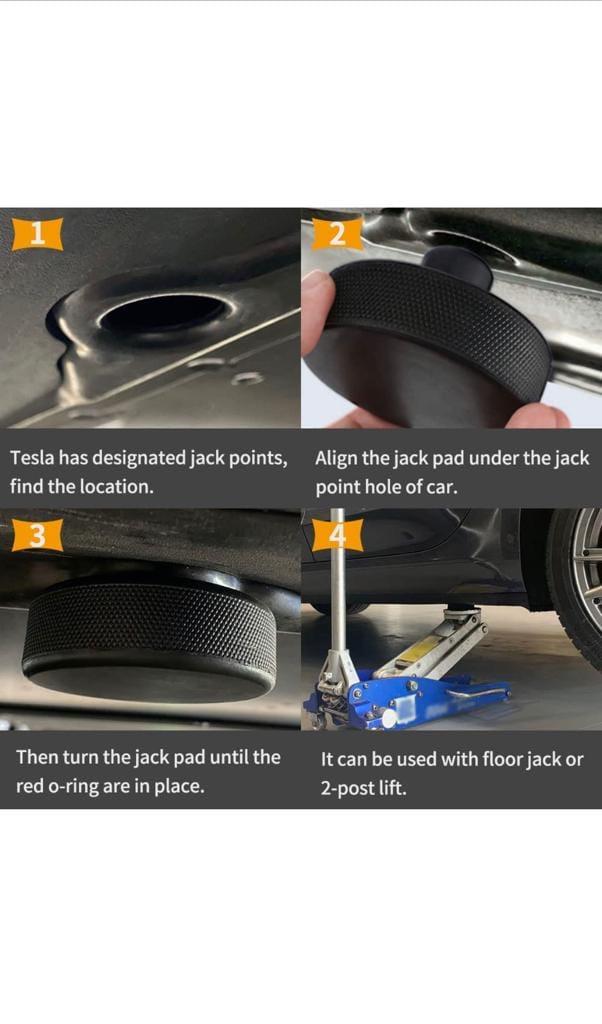 1

Tesla has designated jack points, find the location.

2

Align the jack pad under the jack point hole of car.

3

Then turn the jack pad until the red o-ring are in place.

4

It can be used with floor jack or 2-post lift.