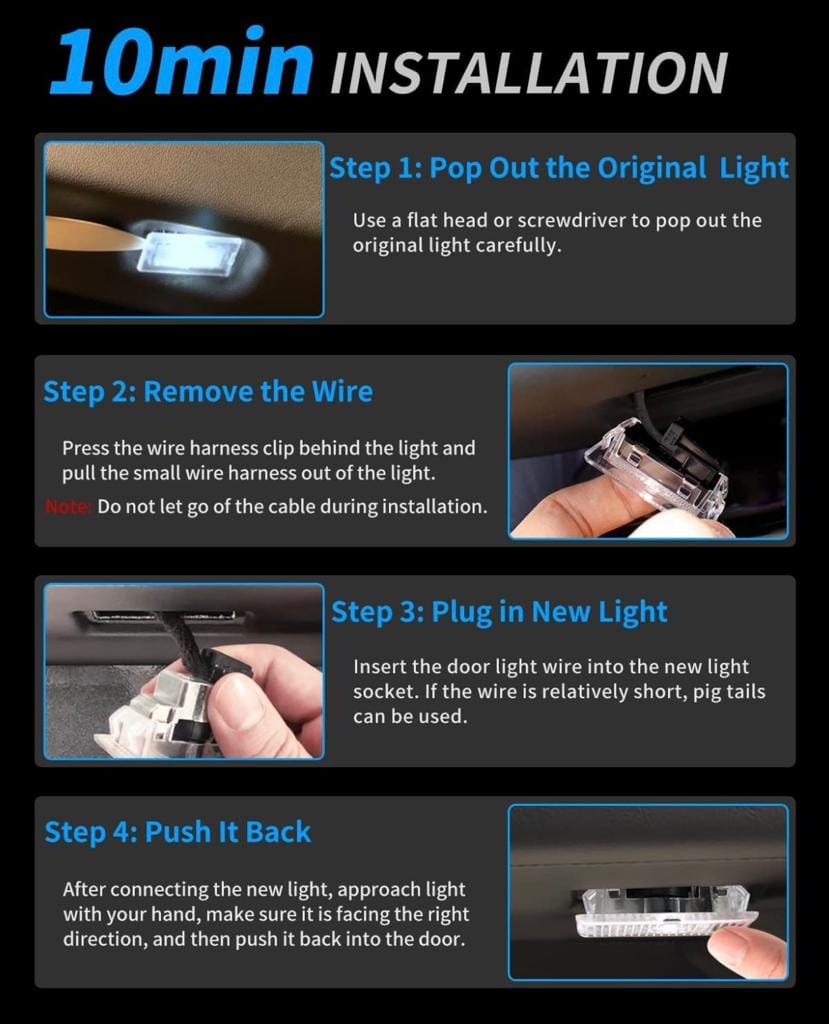 10min INSTALLATION

Step 1: Pop Out the Original Light

Use a flat head or screwdriver to pop out the original light carefully.

Step 2: Remove the Wire

Press the wire harness clip behind the light and pull the small wire harness out of the light.

Note: Do not let go of the cable during installation.

Step 3: Plug in New Light

Insert the door light wire into the new light socket. If the wire is relatively short, pig tails can be used.

Step 4: Push It Back

After connecting the new light, approach light with your hand, make sure it is facing the right direction, and then push it back into the door.