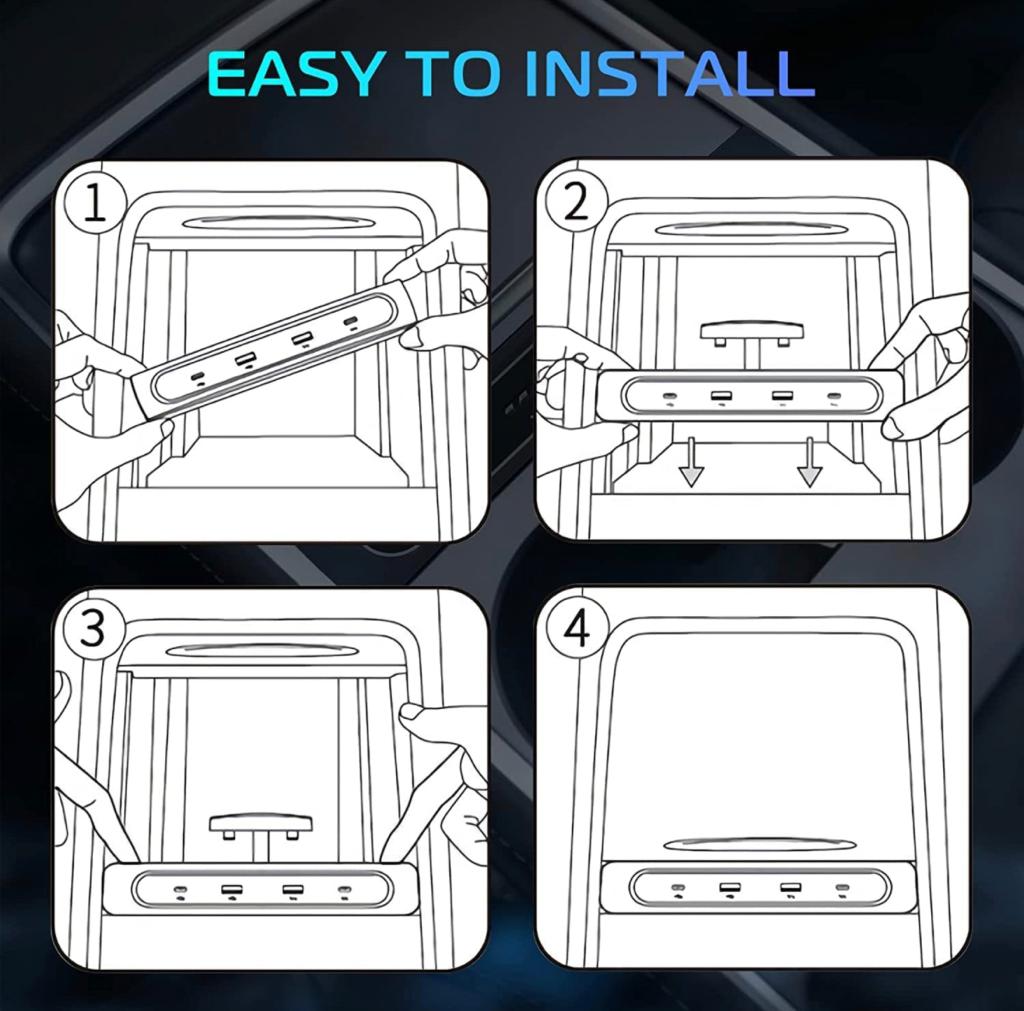 EASY TO INSTALL

1

2

3

4