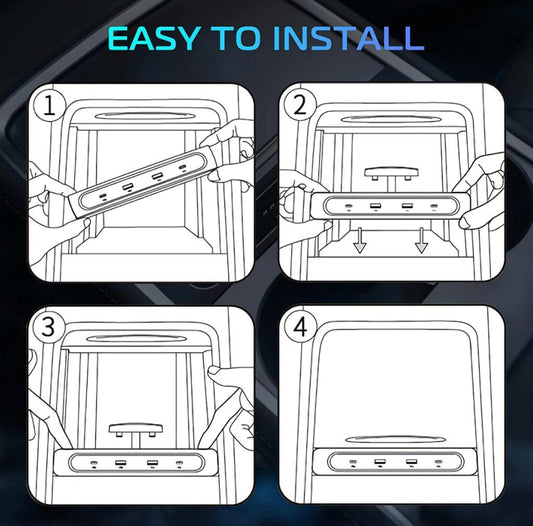 EASY TO INSTALL

1

2

3

4